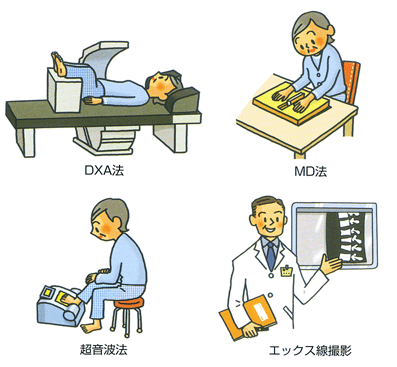 DXA法

MD法

超音波法

エックス線撮影